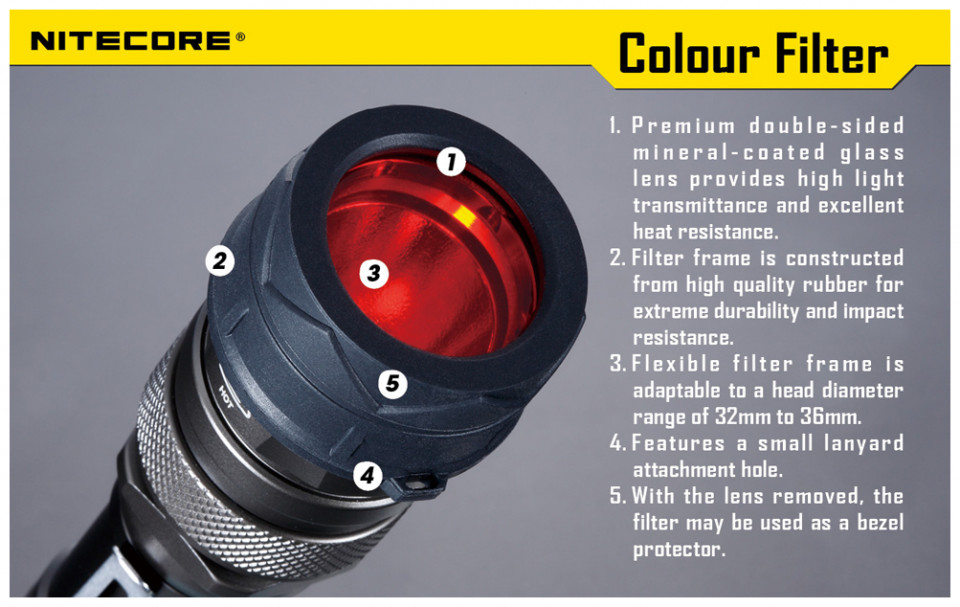 NITECORE®

Colour Filter

1
2
3
5
4

HOT

1. Premium double-sided mineral-coated glass lens provides high light transmittance and excellent heat resistance.
2. Filter frame is constructed from high quality rubber for extreme durability and impact resistance.
3. Flexible filter frame is adaptable to a head diameter range of 32mm to 36mm.
4. Features a small lanyard attachment hole.
5. With the lens removed, the filter may be used as a bezel protector.