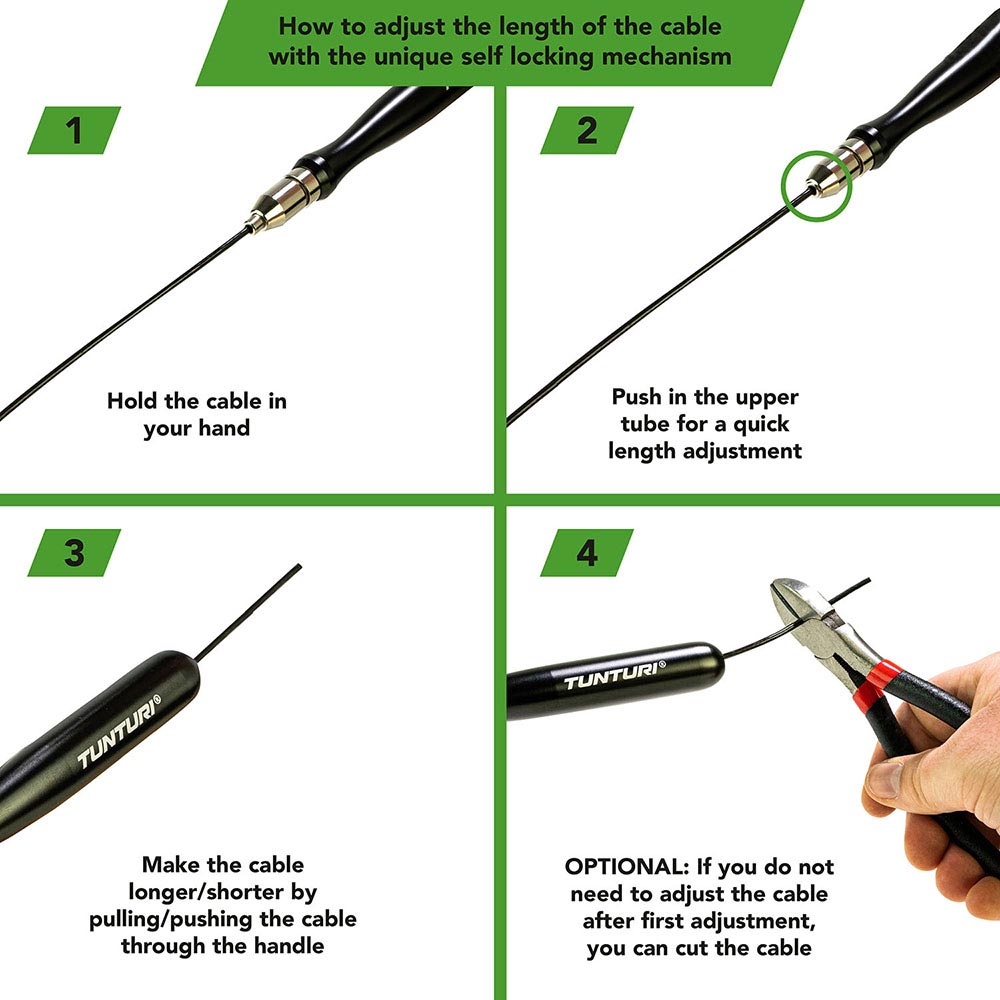 How to adjust the length of the cable with the unique self locking mechanism

1

Hold the cable in your hand

2

Push in the upper tube for a quick length adjustment

3

TUNTURI®

Make the cable longer/shorter by pulling/pushing the cable through the handle

4

TUNTURI®

OPTIONAL: If you do not need to adjust the cable after first adjustment, you can cut the cable