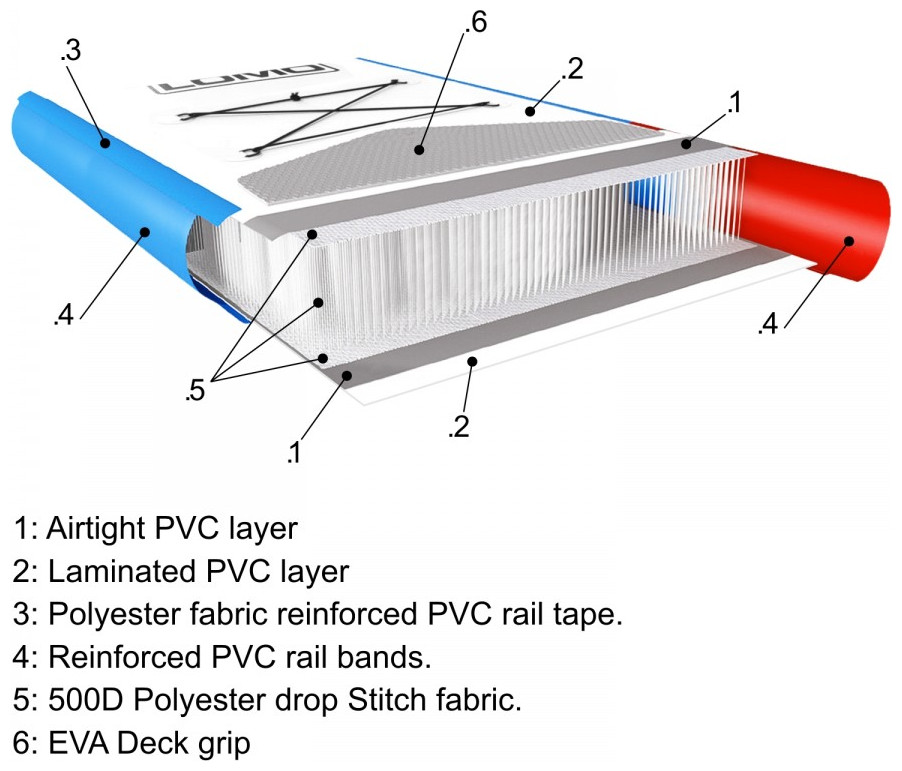 .3
LUVIO
.6
.2
.1
.4
.4
.5
.1
.2

1: Airtight PVC layer
2: Laminated PVC layer
3: Polyester fabric reinforced PVC rail tape.
4: Reinforced PVC rail bands.
5: 500D Polyester drop Stitch fabric.
6: EVA Deck grip