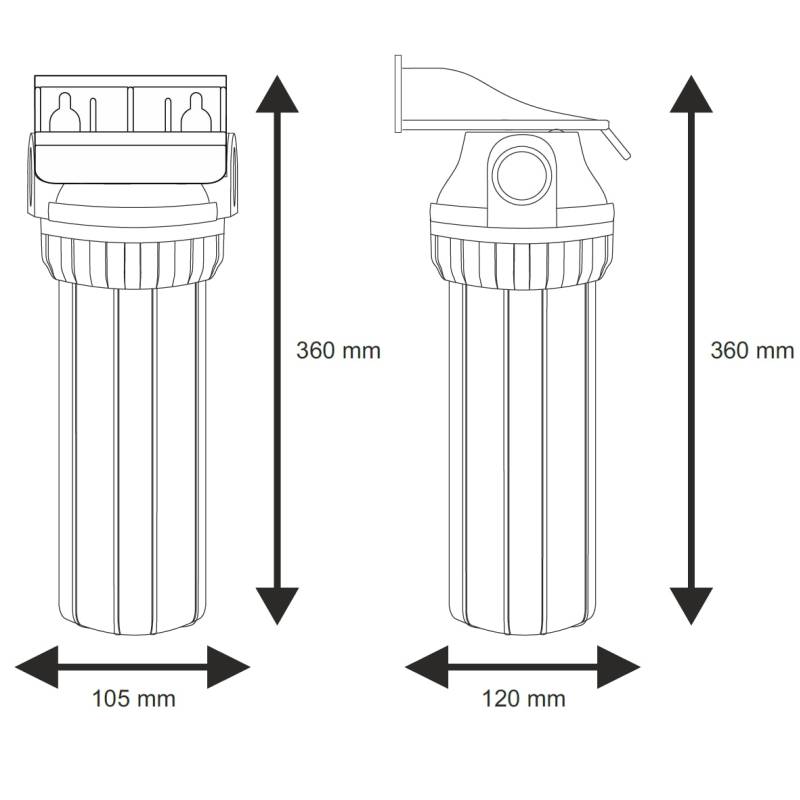 360 mm

360 mm

105 mm

120 mm