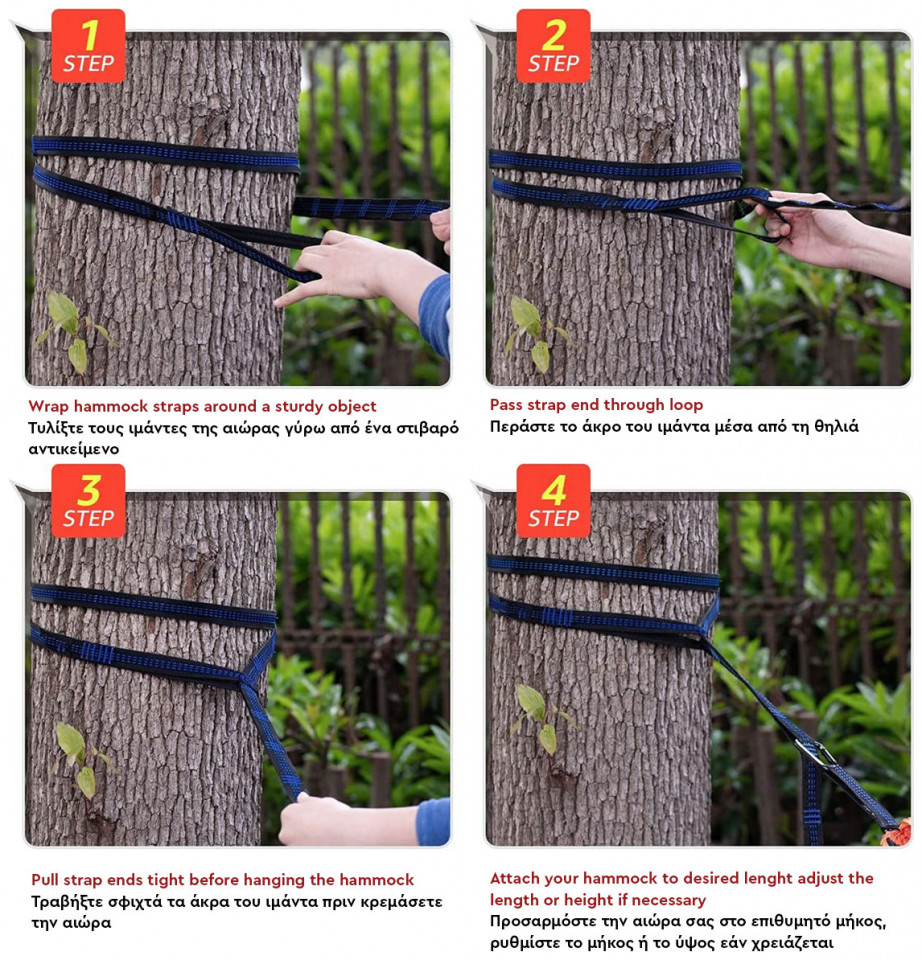 1
STEP

Wrap hammock straps around a sturdy object
Τυλίξτε τους ιμάντες της αιώρας γύρω από ένα στιβαρό αντικείμενο

2
STEP

Pass strap end through loop
Περάστε το άκρο του ιμάντα μέσα από τη θηλιά

3
STEP

Pull strap ends tight before hanging the hammock
Τραβήξτε σφιχτά τα άκρα του ιμάντα πριν κρεμάσετε την αιώρα

4
STEP

Attach your hammock to desired lenght adjust the length or height if necessary
Προσαρμόστε την αιώρα σας στο επιθυμητό μήκος, ρυθμίστε το μήκος ή το ύψος εάν χρειάζεται