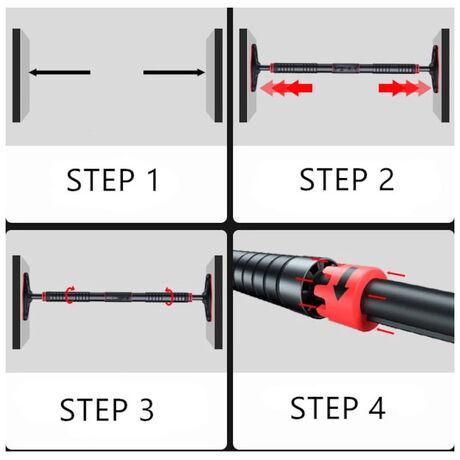 STEP 1

STEP 2

STEP 3

STEP 4