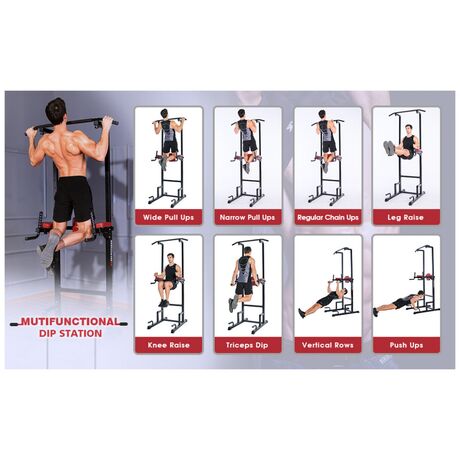 MUTIFUNCTIONAL DIP STATION

Wide Pull Ups

Narrow Pull Ups

Regular Chain Ups

Leg Raise

Knee Raise

Triceps Dip

Vertical Rows

Push Ups