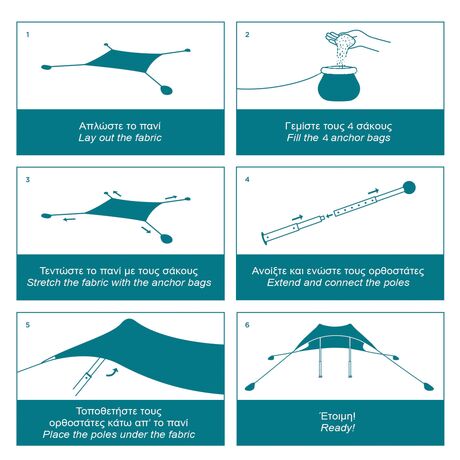 1

Απλώστε το πανί
Lay out the fabric

2

Γεμίστε τους 4 σάκους
Fill the 4 anchor bags

3

Τεντώστε το πανί με τους σάκους
Stretch the fabric with the anchor bags

4

Ανοίξτε και ενώστε τους ορθοστάτες
Extend and connect the poles

5

Τοποθετήστε τους ορθοστάτες κάτω απ' το πανί
Place the poles under the fabric

6

Έτοιμη!
Ready!