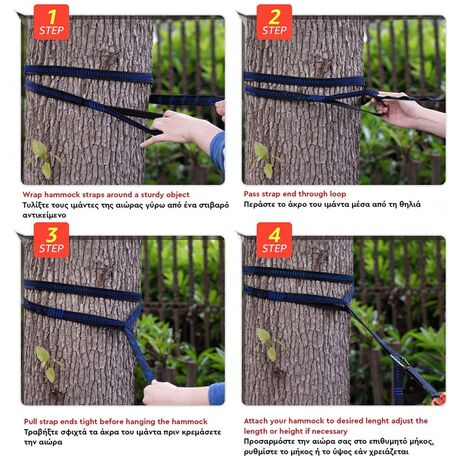 1
STEP

Wrap hammock straps around a sturdy object
Τυλίξτε τους ιμάντες της αιώρας γύρω από ένα στιβαρό αντικείμενο

2
STEP

Pass strap end through loop
Περάστε το άκρο του ιμάντα μέσα από τη θηλιά

3
STEP

Pull strap ends tight before hanging the hammock
Τραβήξτε σφιχτά τα άκρα του ιμάντα πριν κρεμάσετε την αιώρα

4
STEP

Attach your hammock to desired lenght adjust the length or height if necessary
Προσαρμόστε την αιώρα σας στο επιθυμητό μήκος, ρυθμίστε το μήκος ή το ύψος εάν χρειάζεται