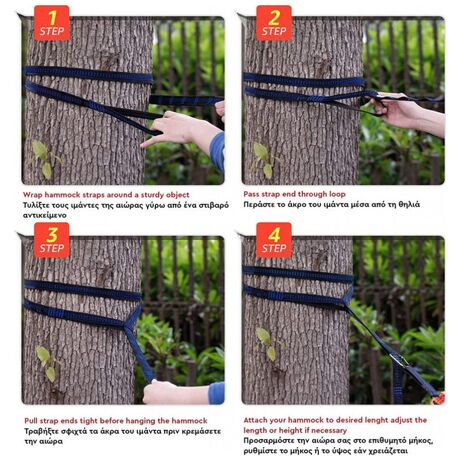 1
STEP

Wrap hammock straps around a sturdy object
Τυλίξτε τους ιμάντες της αιώρας γύρω από ένα στιβαρό αντικείμενο

2
STEP

Pass strap end through loop
Περάστε το άκρο του ιμάντα μέσα από τη θηλιά

3
STEP

Pull strap ends tight before hanging the hammock
Τραβήξτε σφιχτά τα άκρα του ιμάντα πριν κρεμάσετε την αιώρα

4
STEP

Attach your hammock to desired lenght adjust the length or height if necessary
Προσαρμόστε την αιώρα σας στο επιθυμητό μήκος, ρυθμίστε το μήκος ή το ύψος εάν χρειάζεται